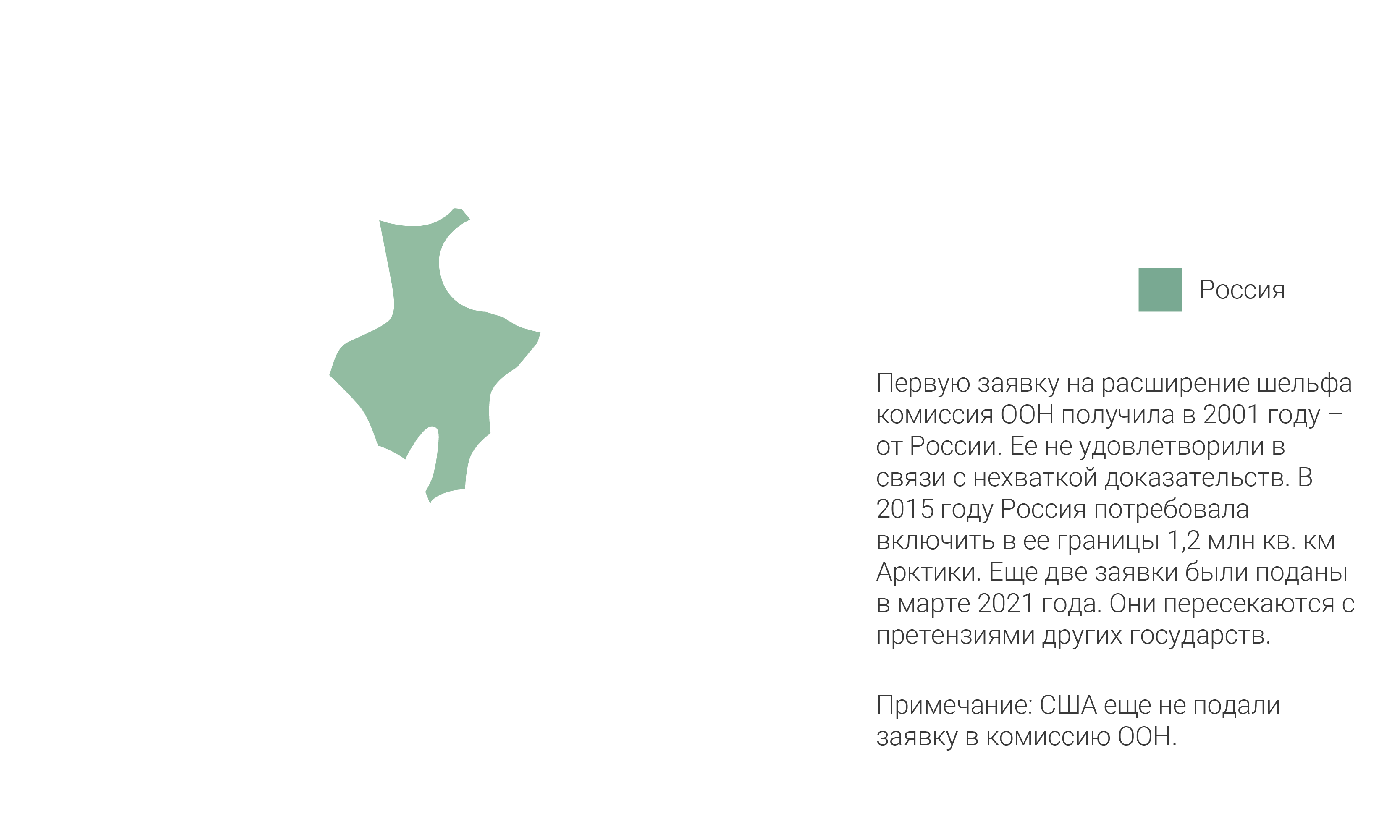 Россия

Первую заявку на расширение шельфа комиссия ООН получила в 2001 году – от России. Ее не удовлетворили в связи с нехваткой доказательств. В 2015 году Россия потребовала включить в ее границы 1,2 млн кв. км Арктики. Еще две заявки были поданы в марте 2021 года. Они пересекаются с претензиями других государств.

Примечание: США еще не подали заявку в комиссию ООН.