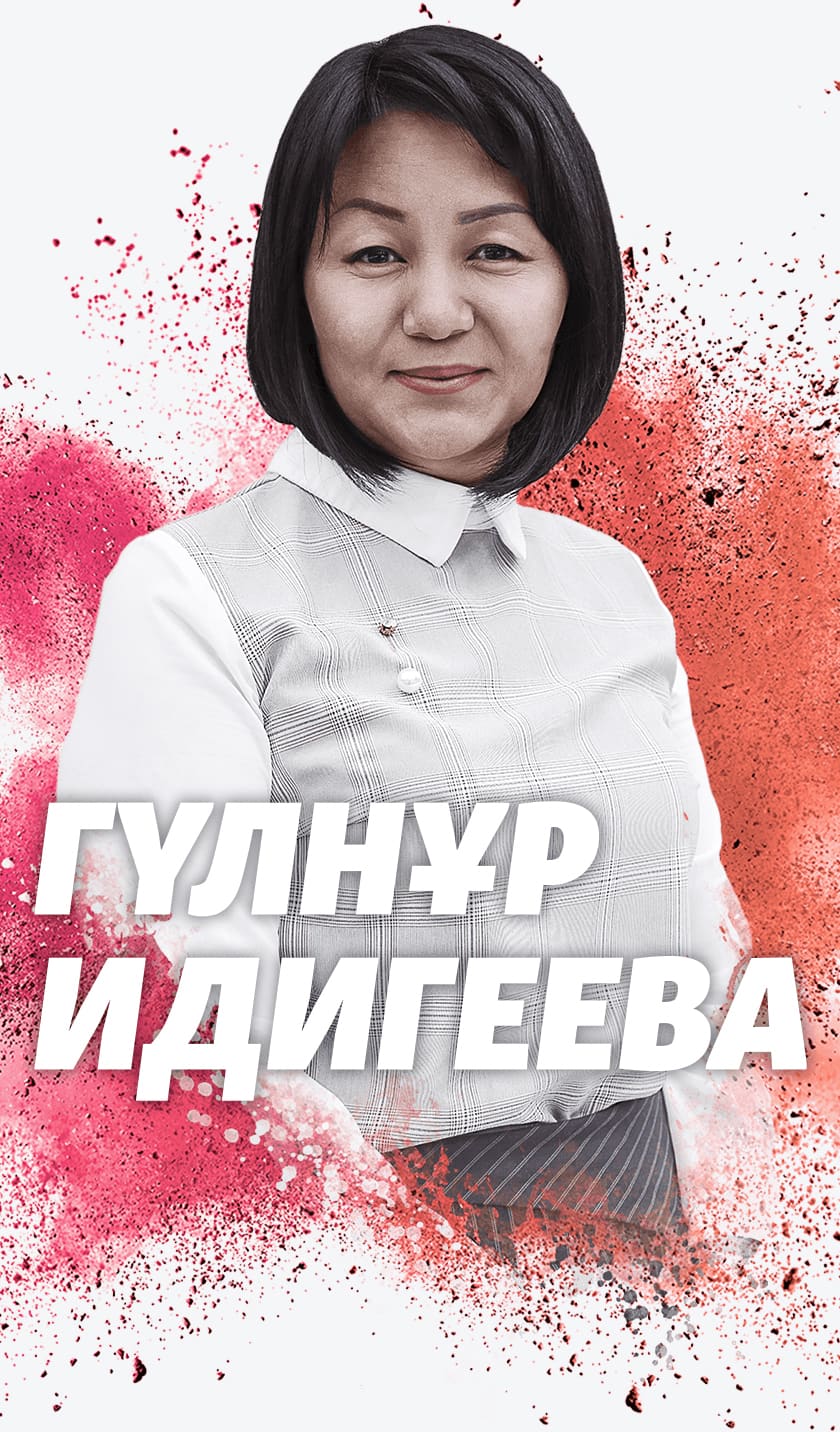 ГҮЛНҰР ИДИГЕЕВА