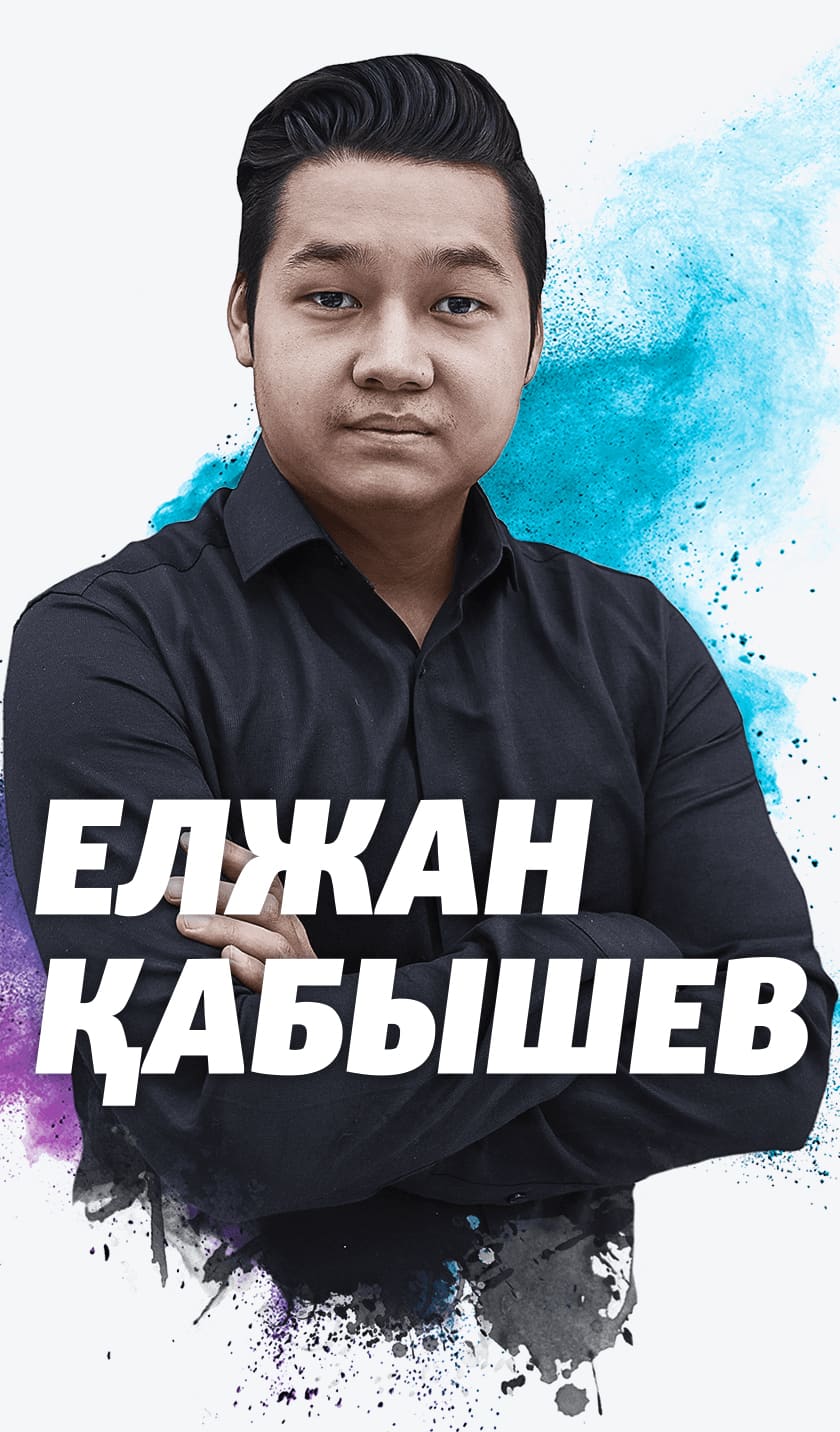 ЕЛЖАН
ҚАБЫШЕВ